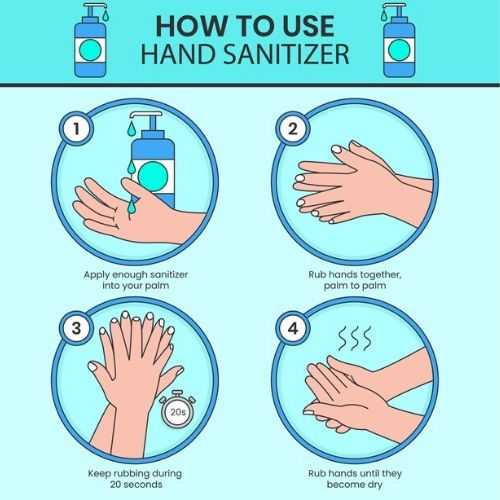 HOW TO USE
HAND SANITIZER

1

Apply enough sanitizer into your palm

2

Rub hands together, palm to palm

3

20s

Keep rubbing during 20 seconds

4

Rub hands until they become dry